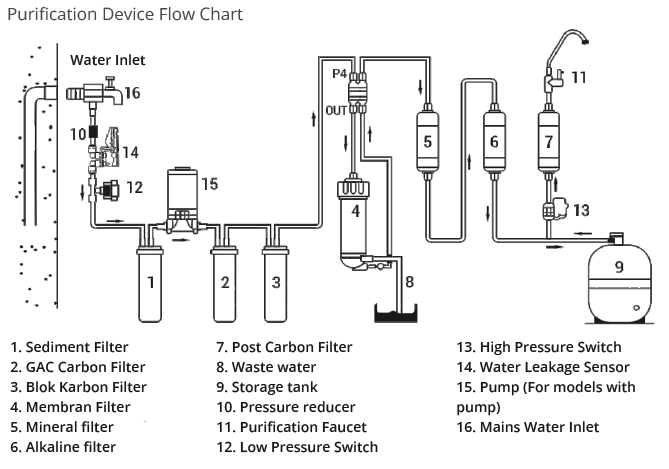 Purification Device Flow Chart

Water Inlet
16
10
14
12
15
1
2
3
P4
OUT
4
8
5
6
7
11
13
9

1. Sediment Filter
2. GAC Carbon Filter
3. Blok Karbon Filter
4. Membran Filter
5. Mineral filter
6. Alkaline filter

7. Post Carbon Filter
8. Waste water
9. Storage tank
10. Pressure reducer
11. Purification Faucet
12. Low Pressure Switch

13. High Pressure Switch
14. Water Leakage Sensor
15. Pump (For models with pump)
16. Mains Water Inlet