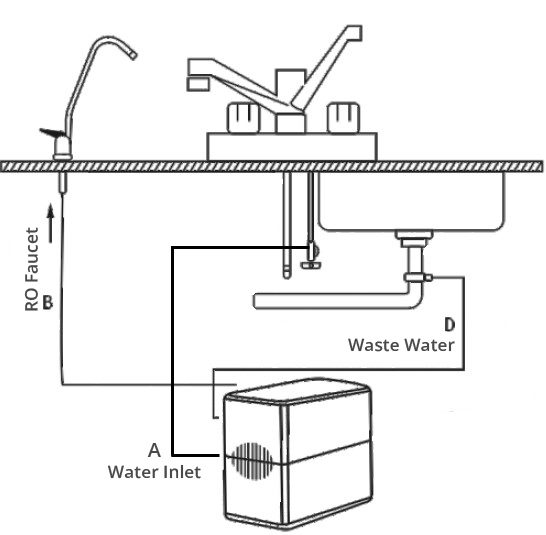 RO Faucet
B

D
Waste Water

A
Water Inlet